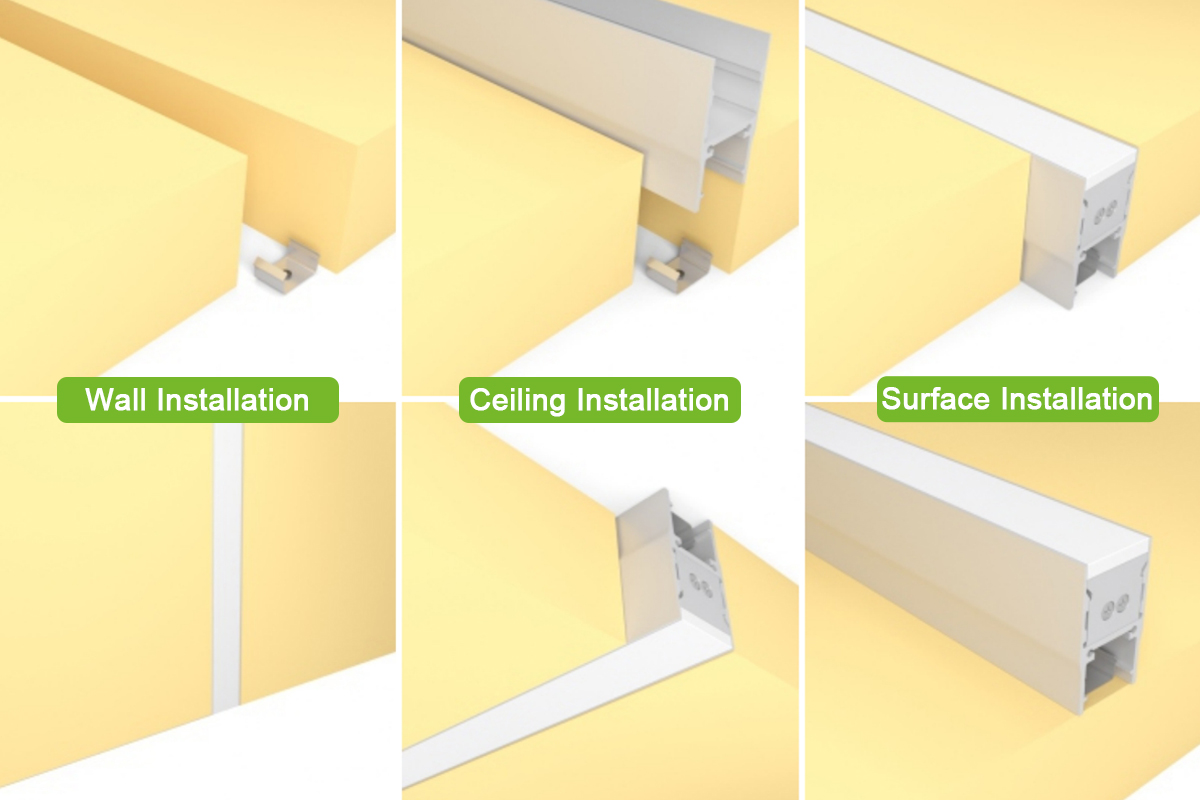 Wall Installation

Ceiling Installation

Surface Installation