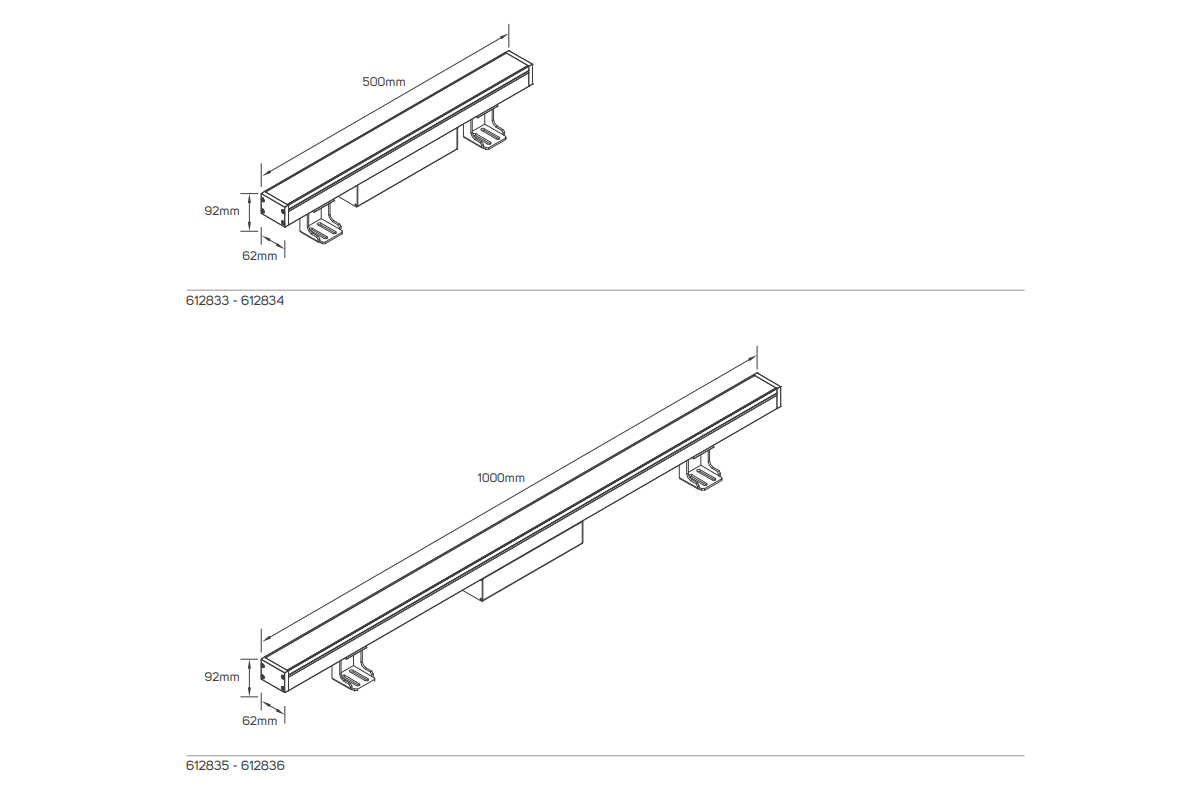 500mm

92mm

62mm

612833 - 612834

1000mm

92mm

62mm

612835 - 612836