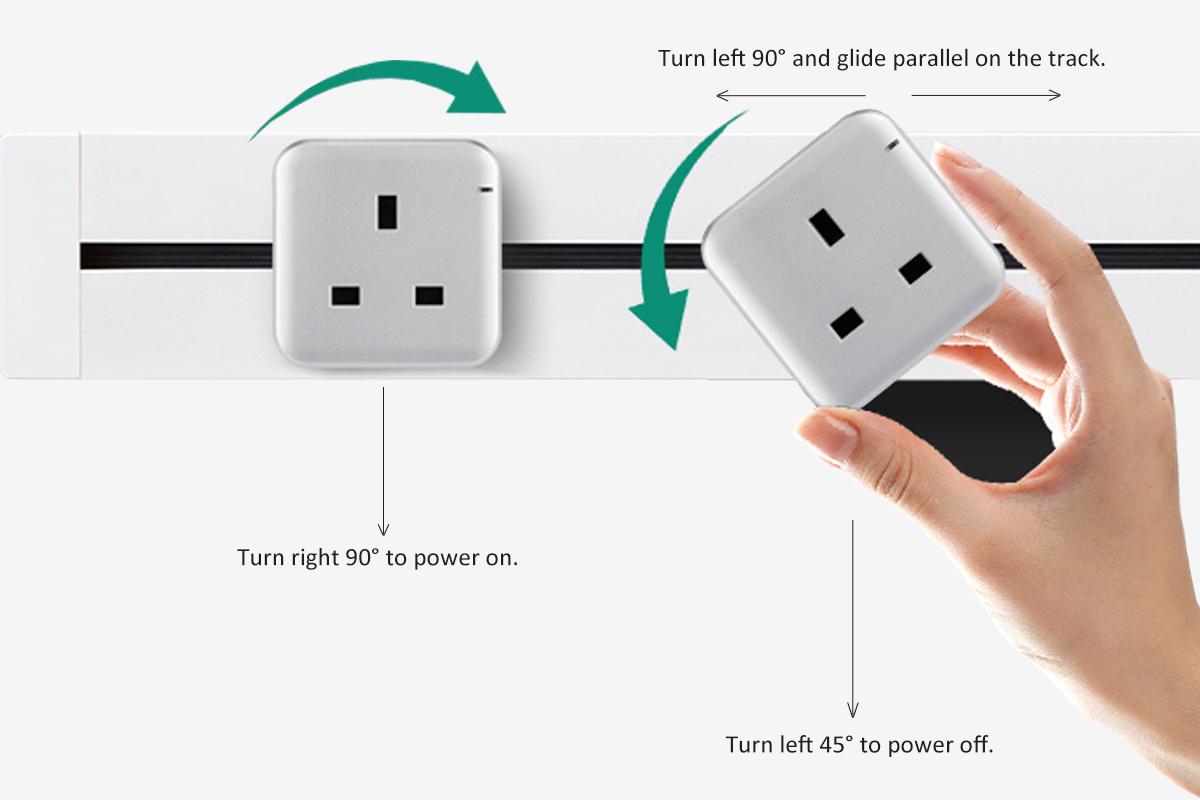 Turn left 90° and glide parallel on the track.

Turn right 90° to power on.

Turn left 45° to power off.