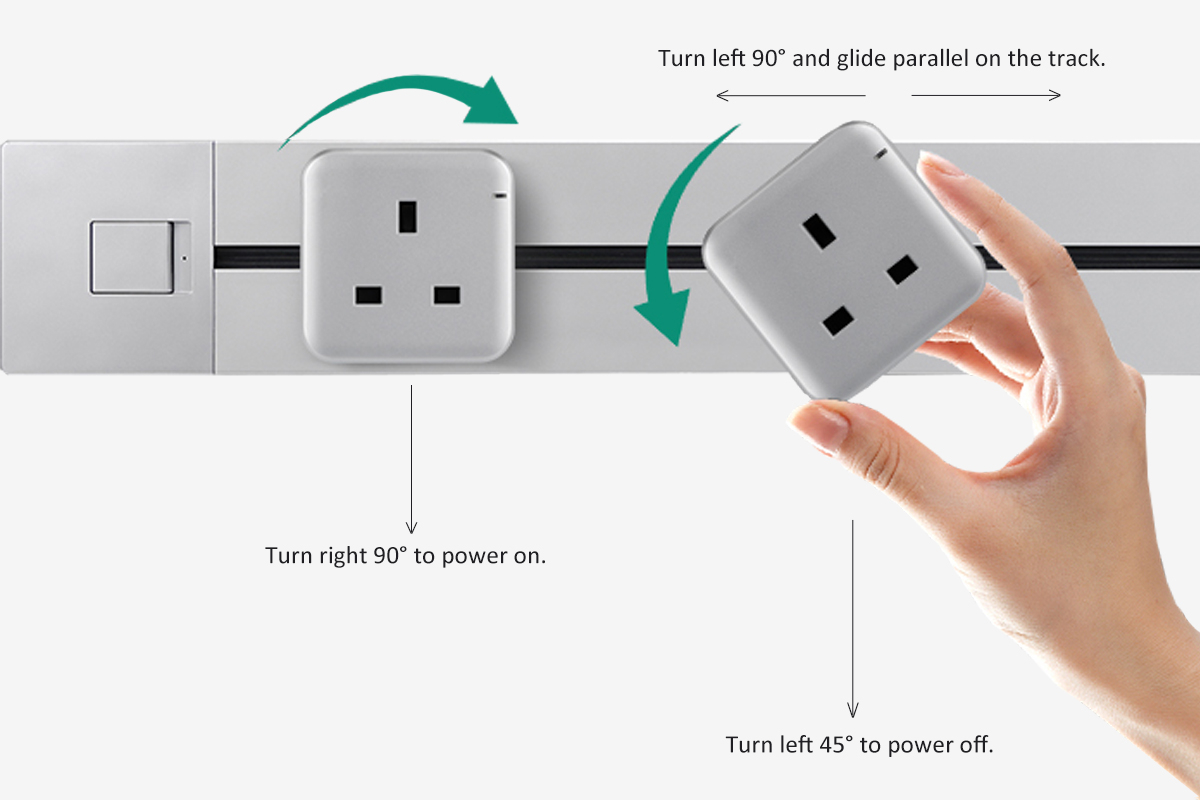 Turn left 90° and glide parallel on the track.

Turn right 90° to power on.

Turn left 45° to power off.